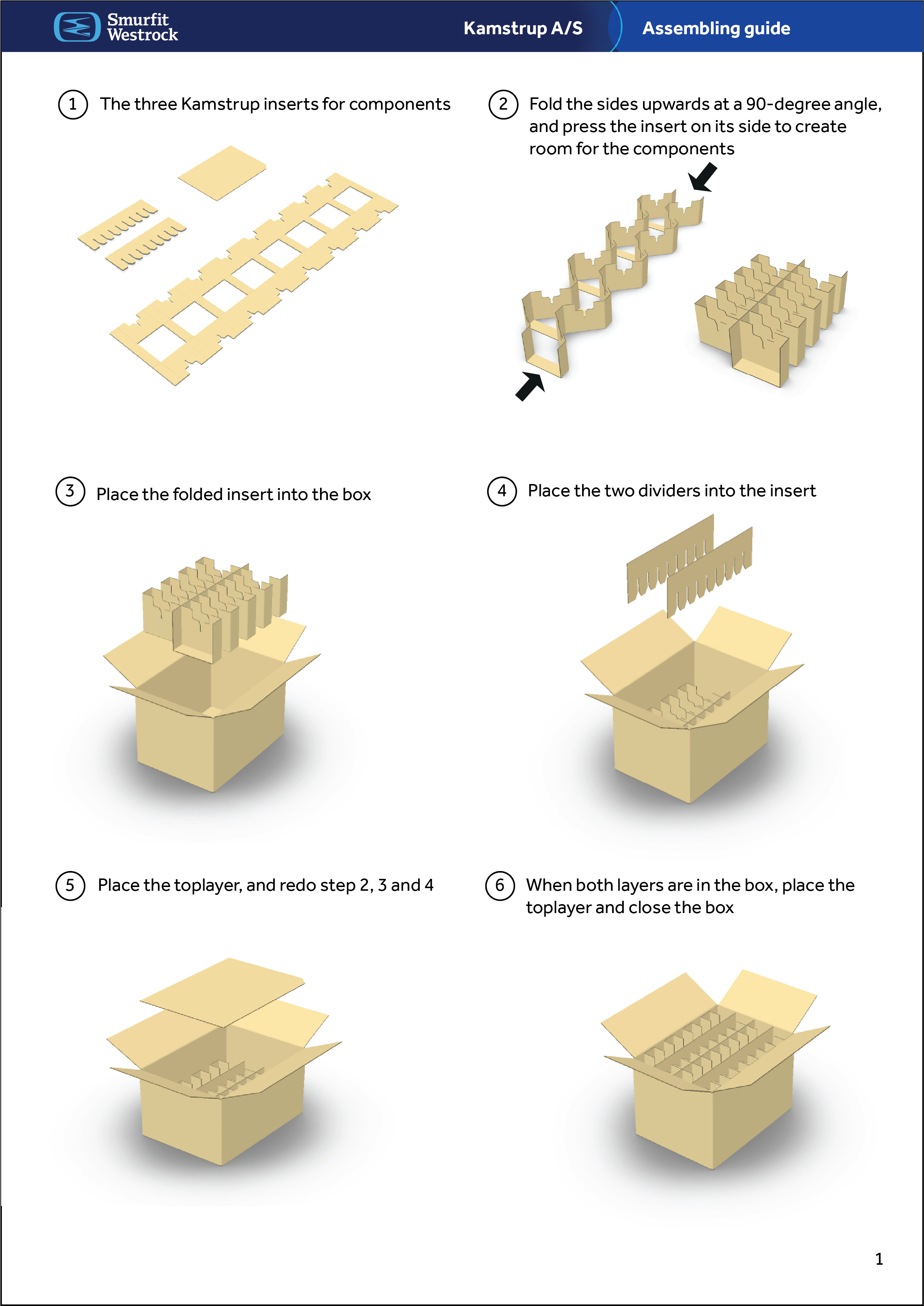 Smurfit Westrock

Kamstrup A/S

Assembling guide

1 The three Kamstrup inserts for components

2 Fold the sides upwards at a 90-degree angle, and press the insert on its side to create room for the components

3 Place the folded insert into the box

4 Place the two dividers into the insert

5 Place the toplayer, and redo step 2, 3 and 4

6 When both layers are in the box, place the toplayer and close the box

1